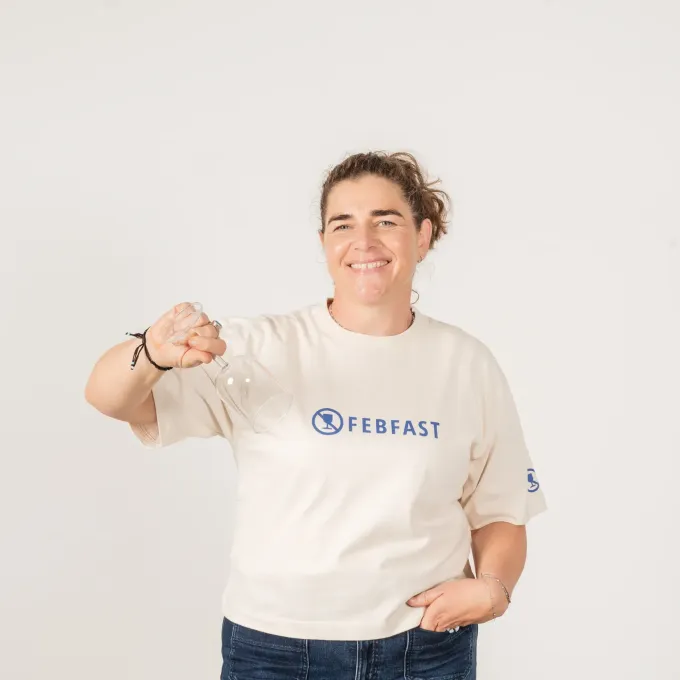 FEBFAST